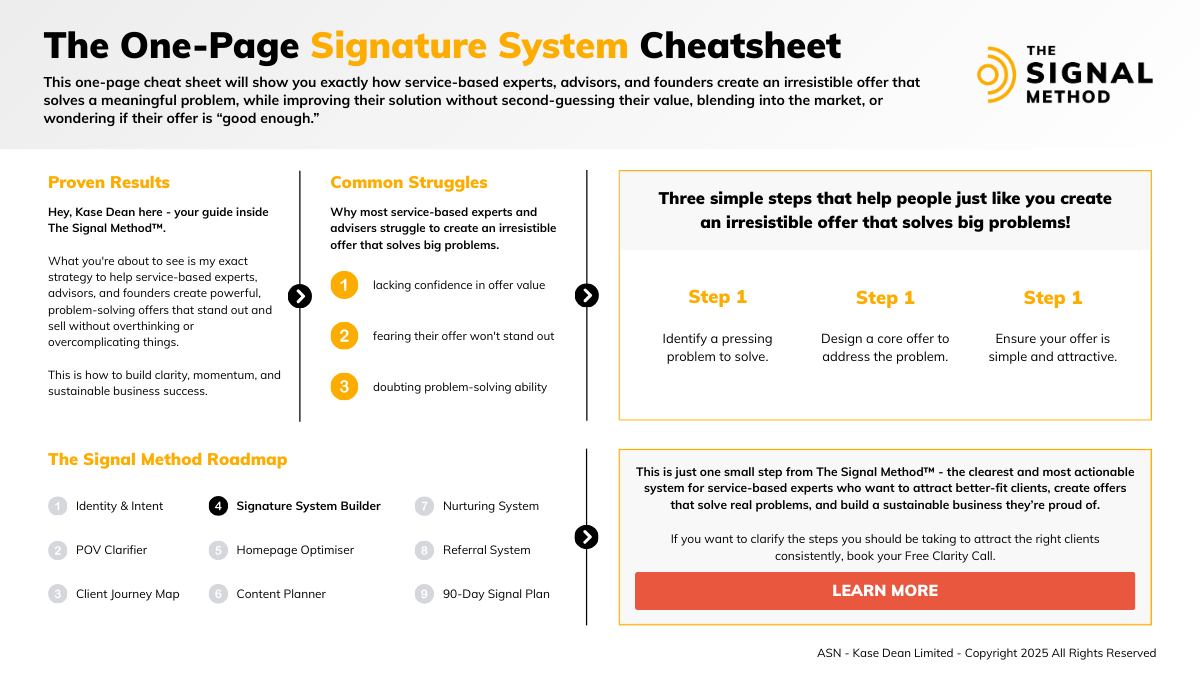 The One-Page Signature System Cheatsheet

This one-page cheat sheet will show you exactly how service-based experts, advisors, and founders create an irresistible offer that solves a meaningful problem, while improving their solution without second-guessing their value, blending into the market, or wondering if their offer is "good enough."

THE SIGNAL METHOD

Proven Results

Hey, Kase Dean here - your guide inside The Signal Method™.

What you're about to see is my exact strategy to help service-based experts, advisors, and founders create powerful, problem-solving offers that stand out and sell without overthinking or overcomplicating things.

This is how to build clarity, momentum, and sustainable business success.

Common Struggles

Why most service-based experts and advisers struggle to create an irresistible offer that solves big problems.

1 lacking confidence in offer value

2 fearing their offer won't stand out

3 doubting problem-solving ability

Three simple steps that help people just like you create an irresistible offer that solves big problems!

Step 1
Identify a pressing problem to solve.

Step 1
Design a core offer to address the problem.

Step 1
Ensure your offer is simple and attractive.

The Signal Method Roadmap

1 Identity & Intent
2 POV Clarifier
3 Client Journey Map
4 Signature System Builder
5 Homepage Optimiser
6 Content Planner
7 Nurturing System
8 Referral System
9 90-Day Signal Plan

This is just one small step from The Signal Method™ - the clearest and most actionable system for service-based experts who want to attract better-fit clients, create offers that solve real problems, and build a sustainable business they're proud of.

If you want to clarify the steps you should be taking to attract the right clients consistently, book your Free Clarity Call.

LEARN MORE

ASN - Kase Dean Limited - Copyright 2025 All Rights Reserved